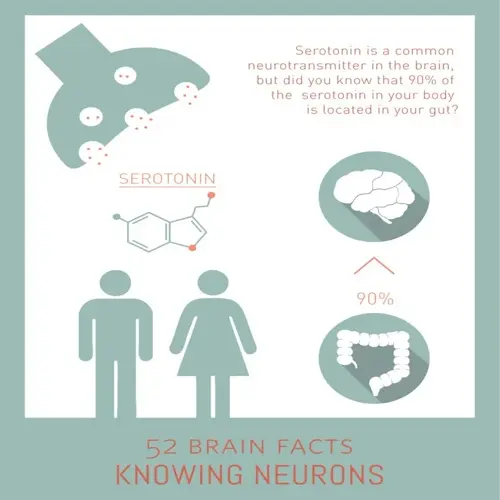 Serotonin is a common neurotransmitter in the brain, but did you know that 90% of the serotonin in your body is located in your gut?

SEROTONIN

90%

52 BRAIN FACTS
KNOWING NEURONS