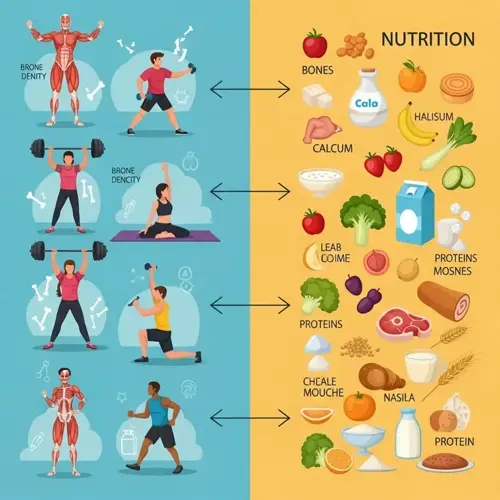 BRONE DENITY

BRONE DENCITY

NUTRITION

BONES

Calo

HALISUM

CALCUM

LEAB COIME

PROTEINS MOSNES

PROTEINS

CHEALE MOUCHE

NASILA

PROTEIN