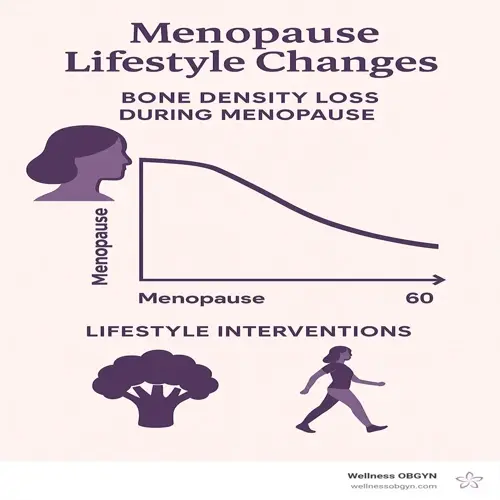 Menopause Lifestyle Changes

BONE DENSITY LOSS DURING MENOPAUSE

Menopause

Menopause

60

LIFESTYLE INTERVENTIONS

Wellness OBGYN
wellnessobgyn.com